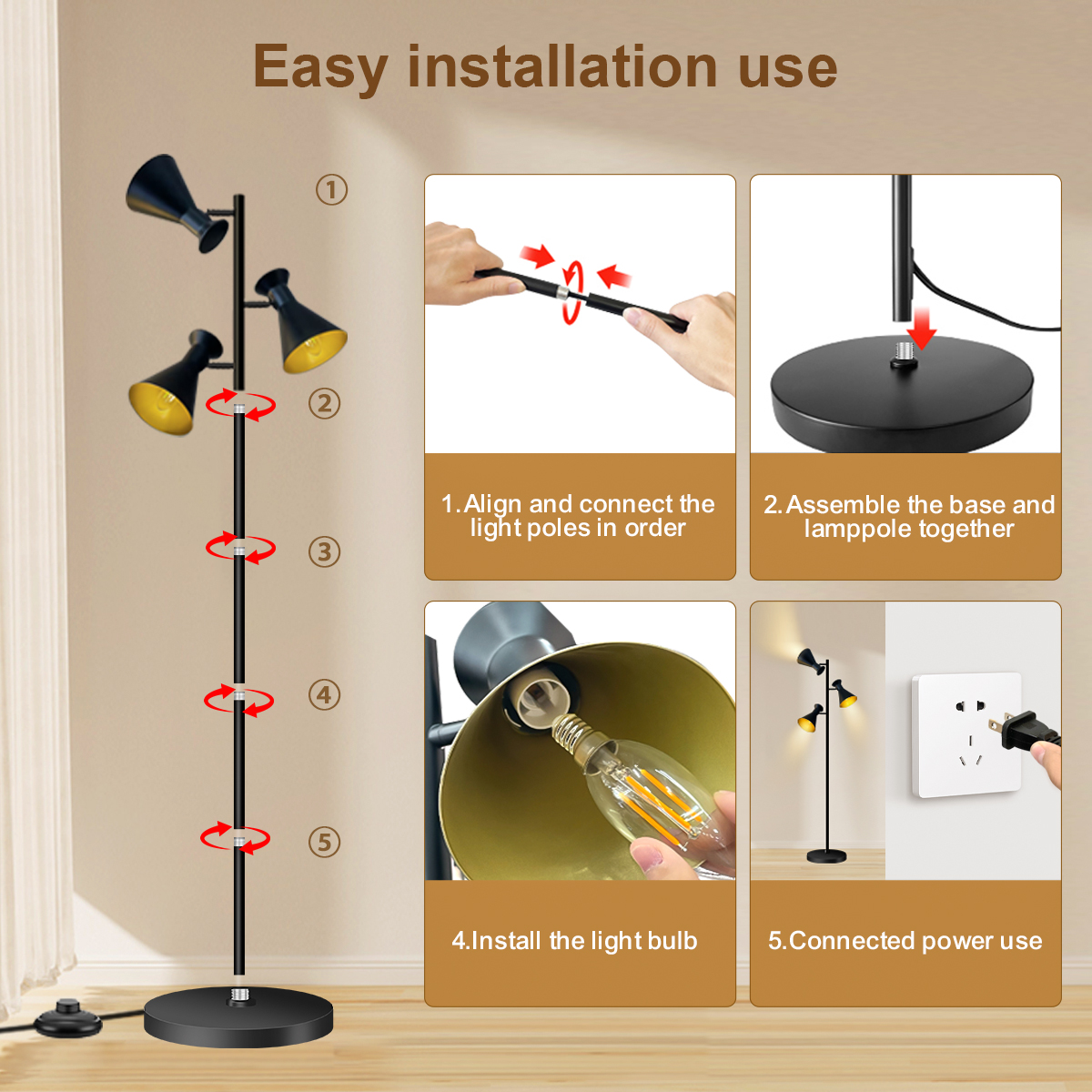 Easy installation use

①

②

③

④

⑤

1. Align and connect the light poles in order

2. Assemble the base and lamppole together

4.Install the light bulb

5.Connected power use